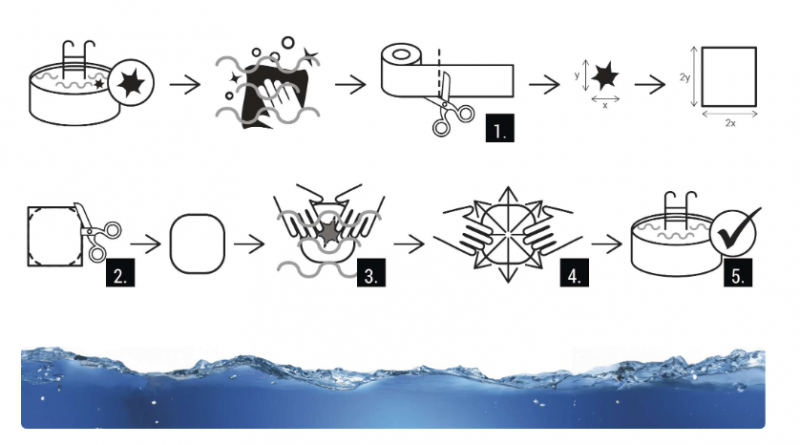 1.

y
x

2y
2x

2.

3.

4.

5.