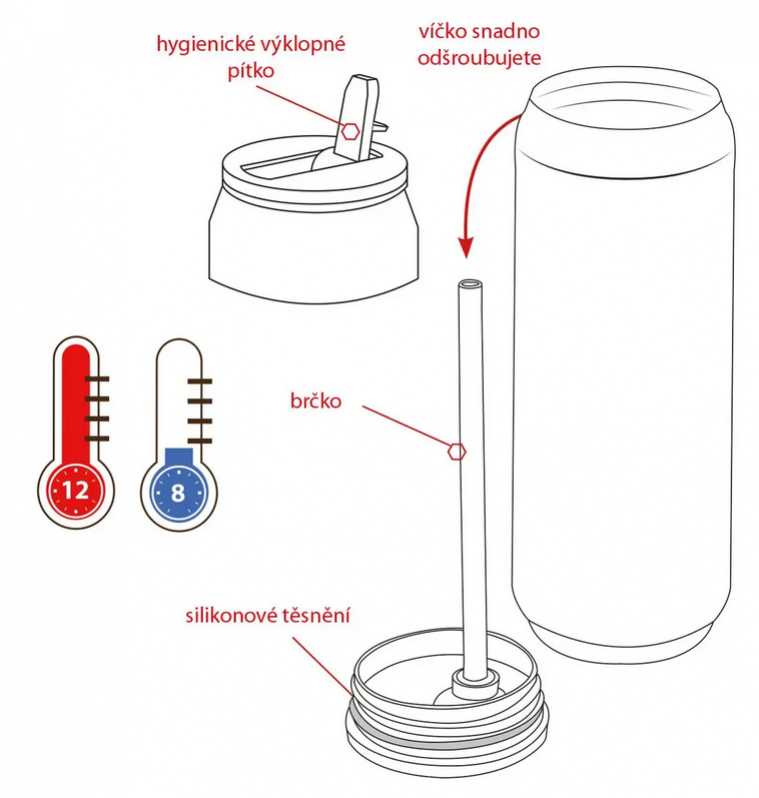 hygienické výklopné pítko

víčko snadno odšroubujete

brčko

12

8

silikonové těsnění